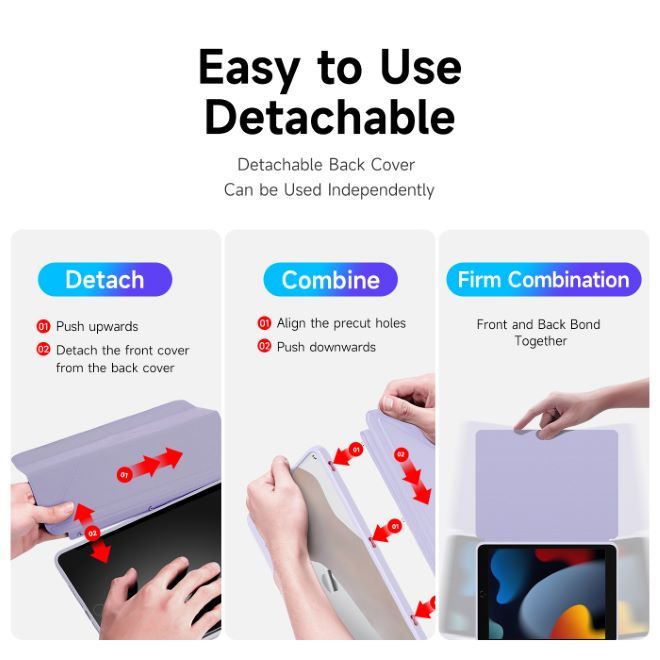 Easy to Use Detachable

Detachable Back Cover
Can be Used Independently

Detach

01 Push upwards
02 Detach the front cover from the back cover

01
02

Combine

01 Align the precut holes
02 Push downwards

01
02
01

Firm Combination

Front and Back Bond Together