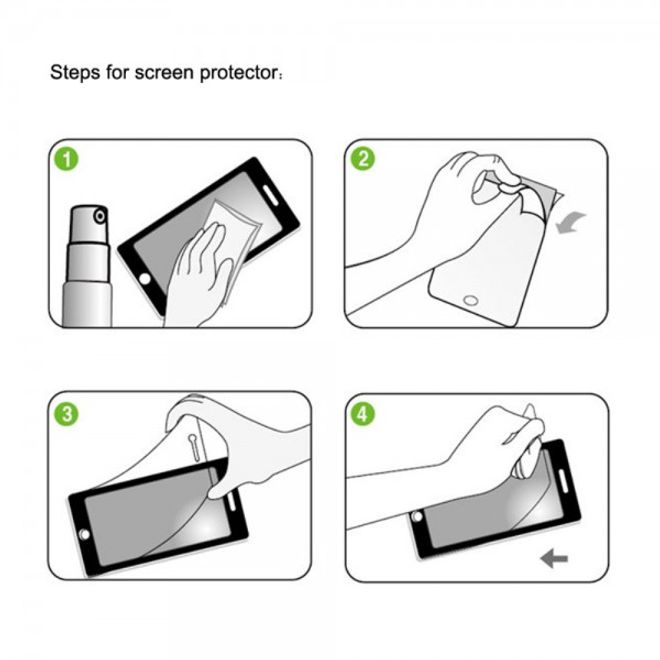 Steps for screen protector：

1

2

3

4