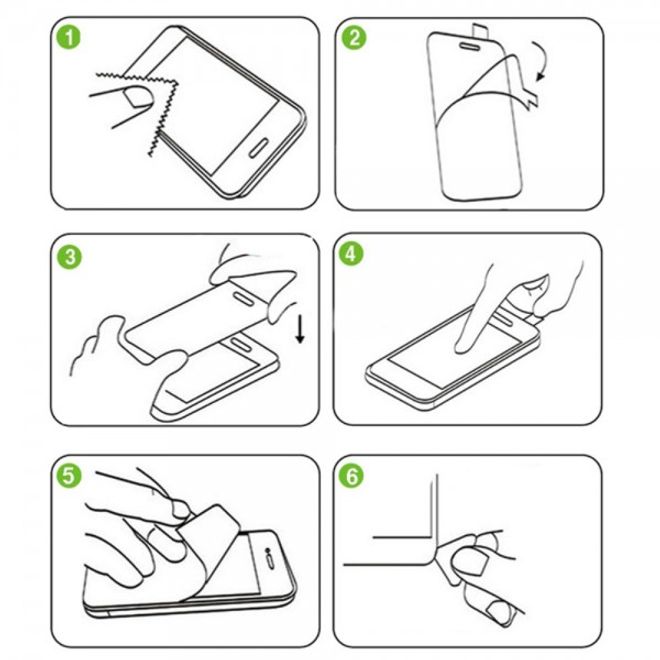 1

2

3

4

5

6