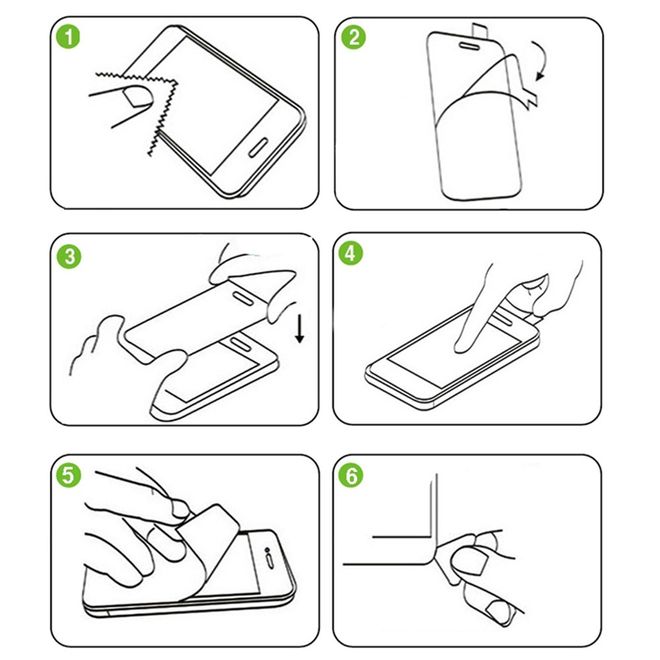 1

2

3

4

5

6