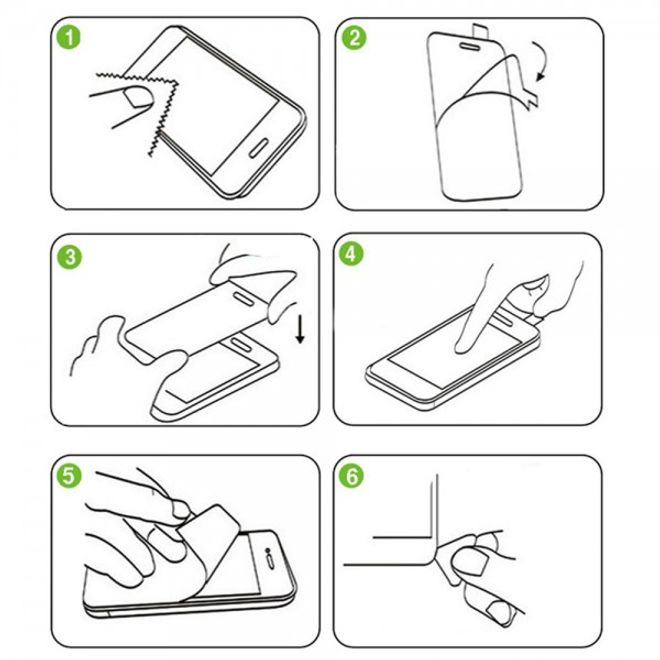 1

2

3

4

5

6