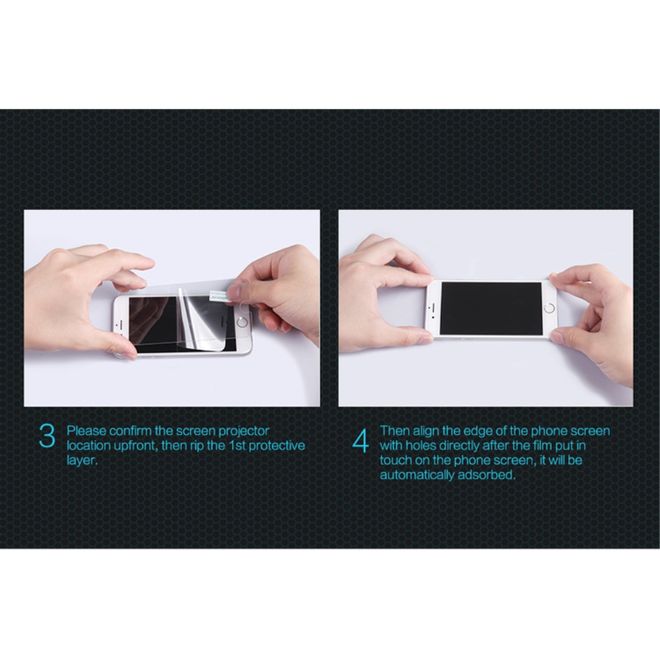 3 Please confirm the screen projector location upfront, then rip the 1st protective layer.

4 Then align the edge of the phone screen with holes directly after the film put in touch on the phone screen, it will be automatically adsorbed.