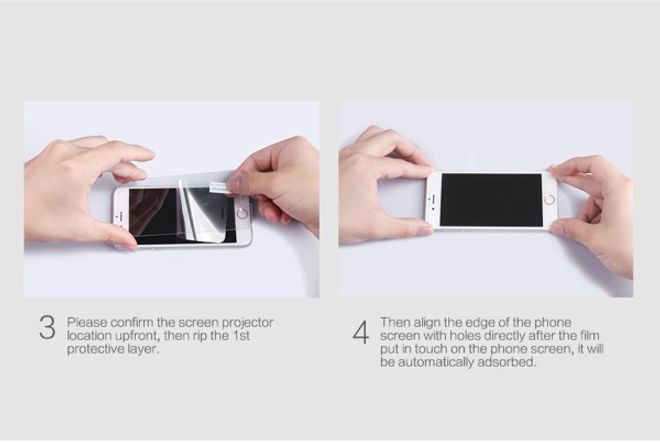 3 Please confirm the screen projector location upfront, then rip the 1st protective layer.

4 Then align the edge of the phone screen with holes directly after the film put in touch on the phone screen, it will be automatically adsorbed.