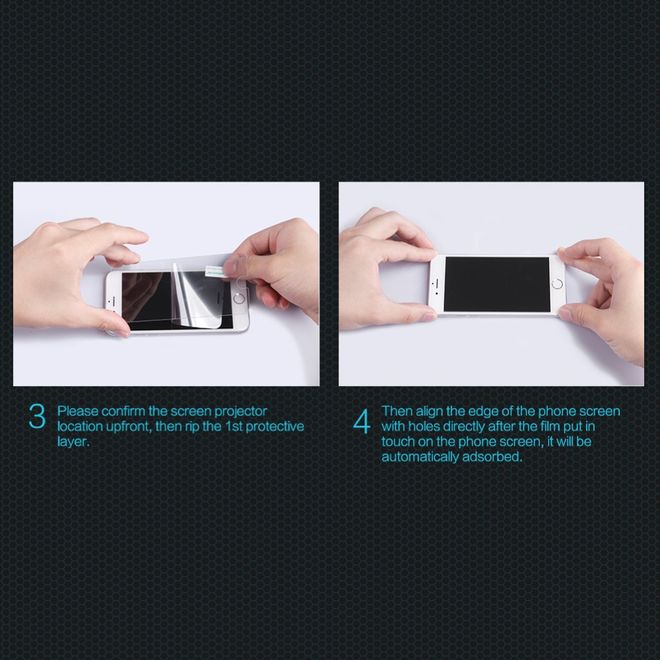 3 Please confirm the screen projector location upfront, then rip the 1st protective layer.

4 Then align the edge of the phone screen with holes directly after the film put in touch on the phone screen, it will be automatically adsorbed.