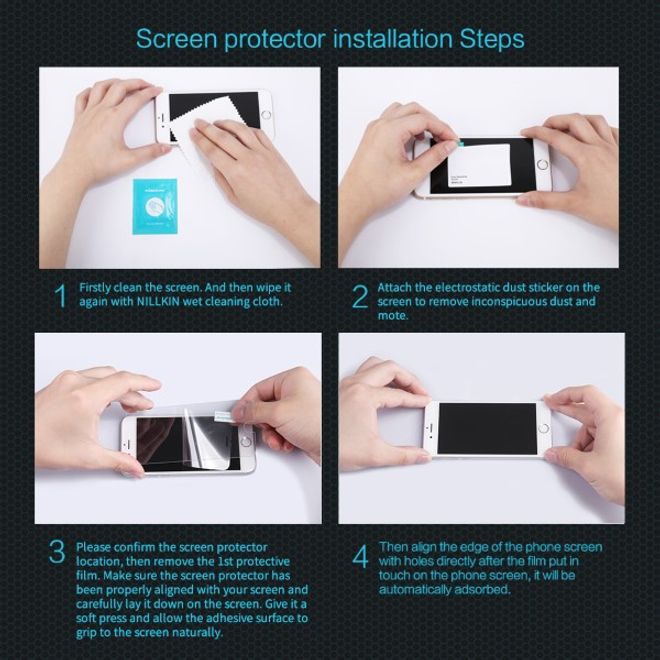 Screen protector installation Steps

1 Firstly clean the screen. And then wipe it again with NILLKIN wet cleaning cloth.

2 Attach the electrostatic dust sticker on the screen to remove inconspicuous dust and mote.

3 Please confirm the screen protector location, then remove the 1st protective film. Make sure the screen protector has been properly aligned with your screen and carefully lay it down on the screen. Give it a soft press and allow the adhesive surface to grip to the screen naturally.

4 Then align the edge of the phone screen with holes directly after the film put in touch on the phone screen, it will be automatically adsorbed.