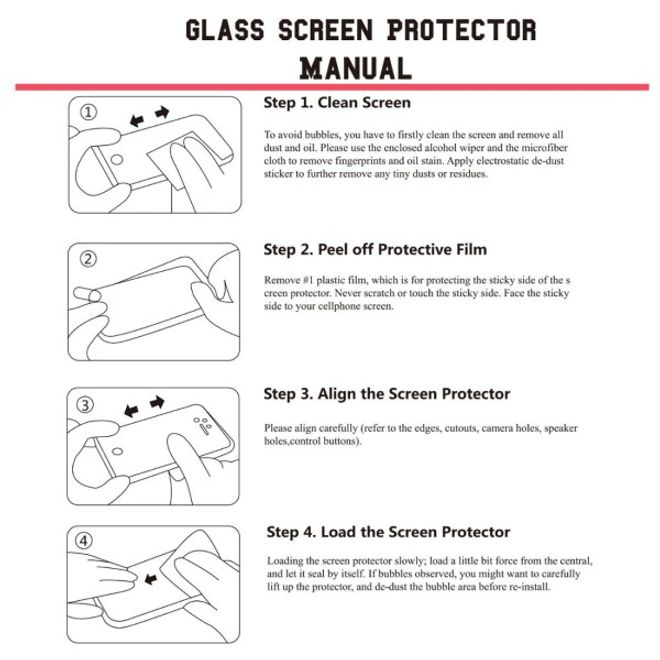 GLASS SCREEN PROTECTOR MANUAL

①

Step 1. Clean Screen

To avoid bubbles, you have to firstly clean the screen and remove all dust and oil. Please use the enclosed alcohol wiper and the microfiber cloth to remove fingerprints and oil stain. Apply electrostatic de-dust sticker to further remove any tiny dusts or residues.

②

Step 2. Peel off Protective Film

Remove #1 plastic film, which is for protecting the sticky side of the s creen protector. Never scratch or touch the sticky side. Face the sticky side to your cellphone screen.

③

Step 3. Align the Screen Protector

Please align carefully (refer to the edges, cutouts, camera holes, speaker holes,control buttons).

④

Step 4. Load the Screen Protector

Loading the screen protector slowly; load a little bit force from the central, and let it seal by itself. If bubbles observed, you might want to carefully lift up the protector, and de-dust the bubble area before re-install.