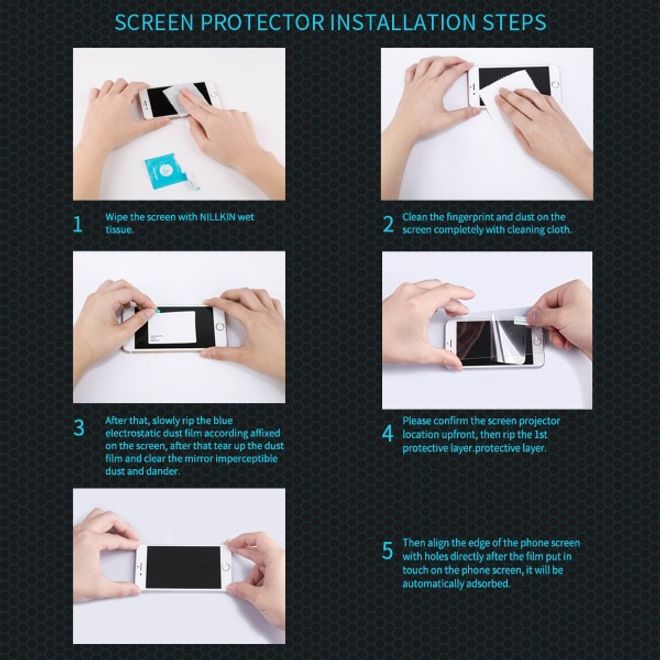 SCREEN PROTECTOR INSTALLATION STEPS

1 Wipe the screen with NILLKIN wet tissue.

2 Clean the fingerprint and dust on the screen completely with cleaning cloth.

3 After that, slowly rip the blue electrostatic dust film according affixed on the screen, after that tear up the dust film and clear the mirror imperceptible dust and dander.

4 Please confirm the screen projector location upfront, then rip the 1st protective layer.protective layer.

5 Then align the edge of the phone screen with holes directly after the film put in touch on the phone screen, it will be automatically adsorbed.