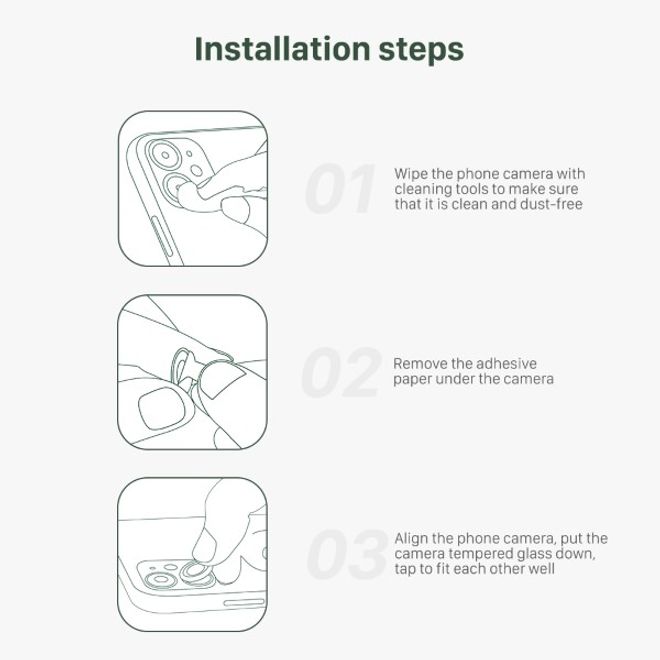 Installation steps

01

Wipe the phone camera with cleaning tools to make sure that it is clean and dust-free

02

Remove the adhesive paper under the camera

03

Align the phone camera, put the camera tempered glass down, tap to fit each other well