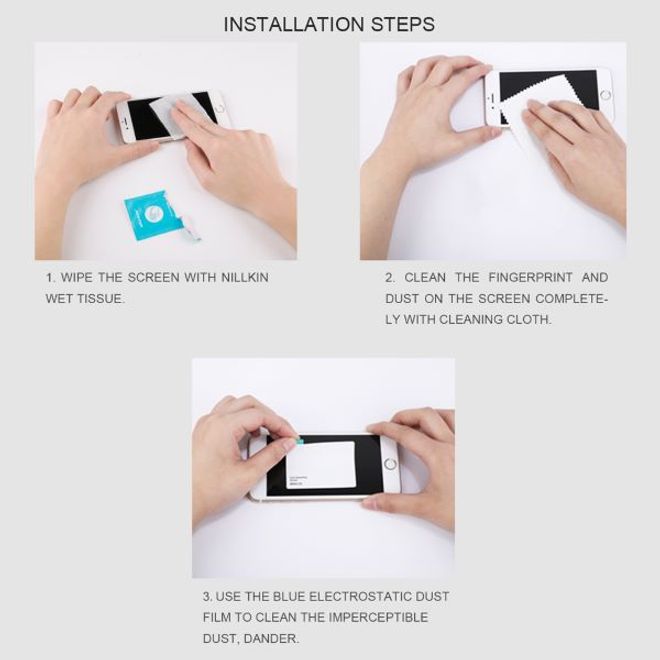 INSTALLATION STEPS

1. WIPE THE SCREEN WITH NILLKIN WET TISSUE.

2. CLEAN THE FINGERPRINT AND DUST ON THE SCREEN COMPLETELY WITH CLEANING CLOTH.

3. USE THE BLUE ELECTROSTATIC DUST FILM TO CLEAN THE IMPERCEPTIBLE DUST, DANDER.