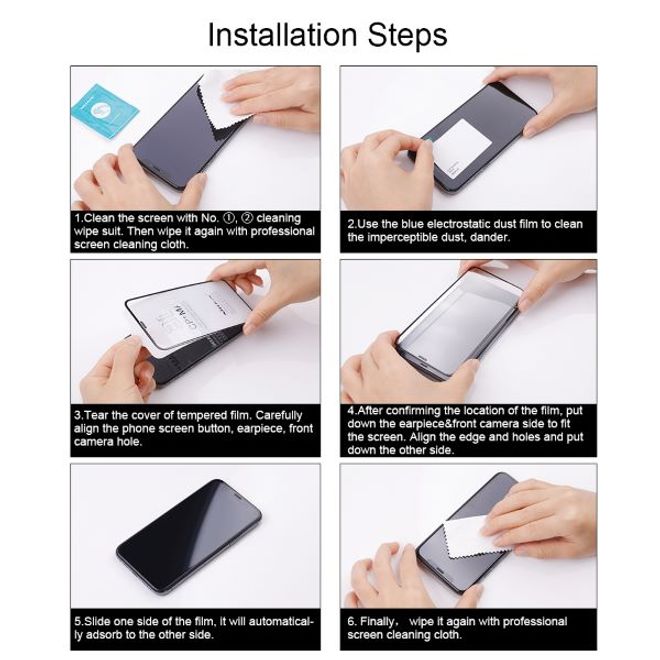 Installation Steps

1.Clean the screen with No. ①, ② cleaning wipe suit. Then wipe it again with professional screen cleaning cloth.

2.Use the blue electrostatic dust film to clean the imperceptible dust, dander.

3.Tear the cover of tempered film. Carefully align the phone screen button, earpiece, front camera hole.

4.After confirming the location of the film, put down the earpiece&front camera side to fit the screen. Align the edge and holes and put down the other side.

5.Slide one side of the film, it will automatically adsorb to the other side.

6. Finally， wipe it again with professional screen cleaning cloth.