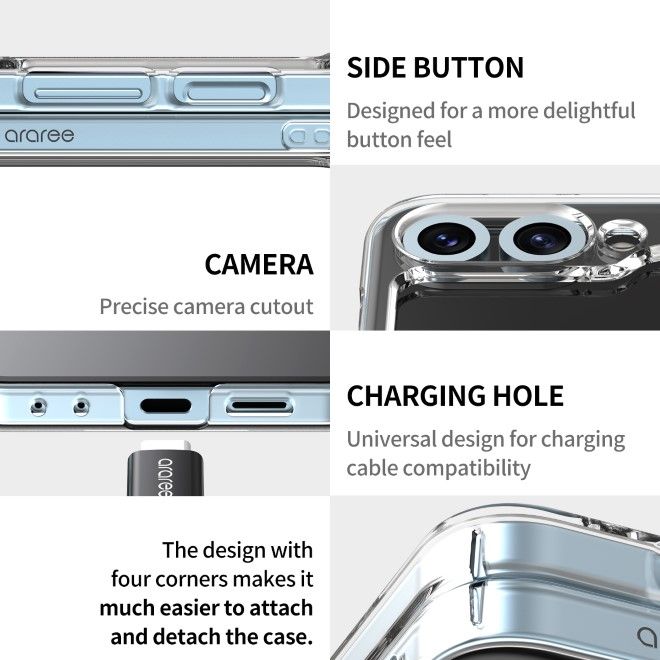 araree

SIDE BUTTON

Designed for a more delightful button feel

CAMERA

Precise camera cutout

CHARGING HOLE

Universal design for charging cable compatibility

araree

The design with four corners makes it much easier to attach and detach the case.