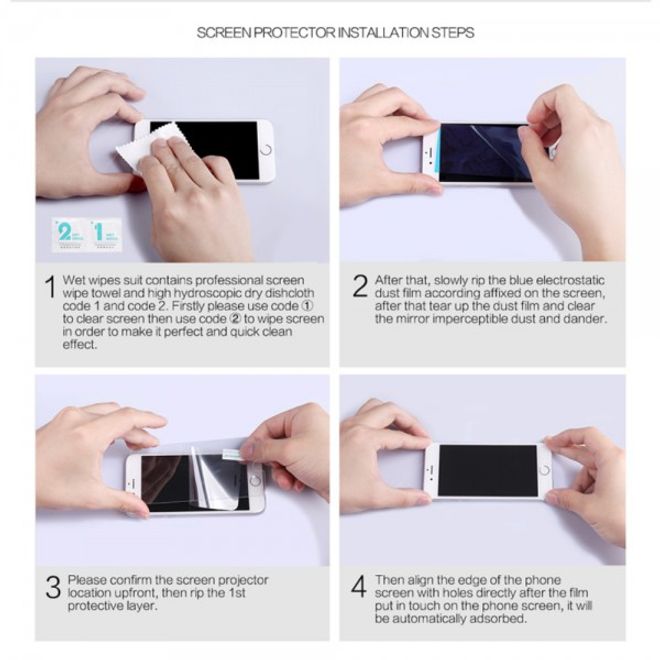 SCREEN PROTECTOR INSTALLATION STEPS

2 1

1 Wet wipes suit contains professional screen wipe towel and high hydroscopic dry dishcloth code 1 and code 2. Firstly please use code ① to clear screen then use code ② to wipe screen in order to make it perfect and quick clean effect.

2 After that, slowly rip the blue electrostatic dust film according affixed on the screen, after that tear up the dust film and clear the mirror imperceptible dust and dander.

3 Please confirm the screen projector location upfront, then rip the 1st protective layer.

4 Then align the edge of the phone screen with holes directly after the film put in touch on the phone screen, it will be automatically adsorbed.