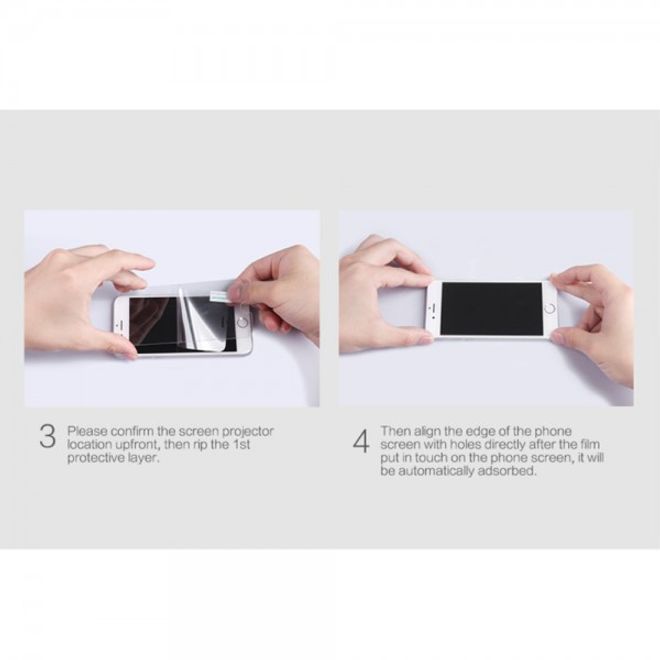 3 Please confirm the screen projector location upfront, then rip the 1st protective layer.

4 Then align the edge of the phone screen with holes directly after the film put in touch on the phone screen, it will be automatically adsorbed.