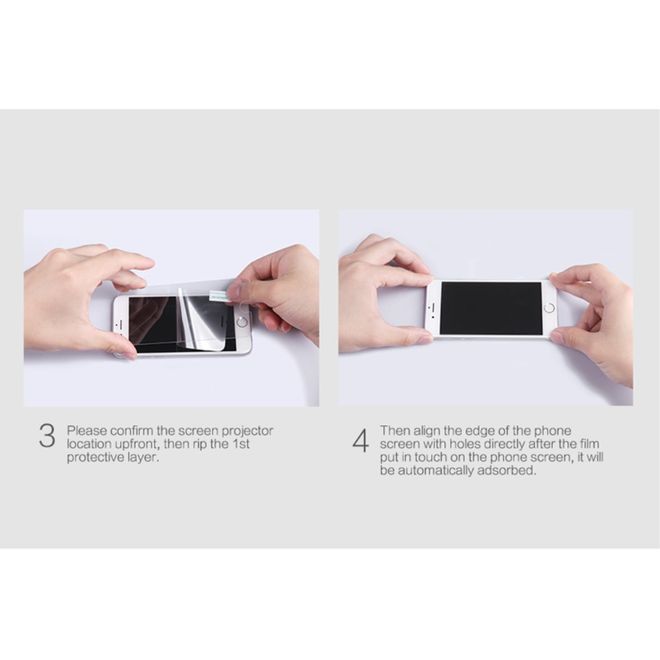 3 Please confirm the screen projector location upfront, then rip the 1st protective layer.

4 Then align the edge of the phone screen with holes directly after the film put in touch on the phone screen, it will be automatically adsorbed.