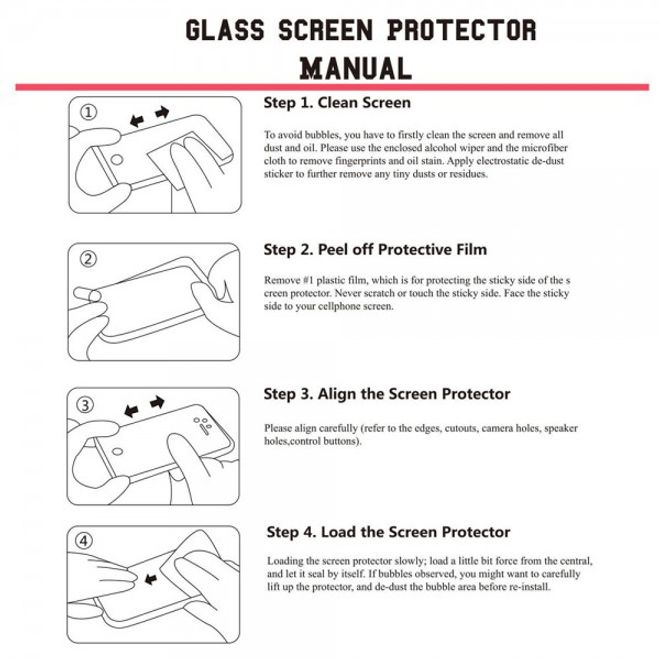 GLASS SCREEN PROTECTOR
MANUAL

①

Step 1. Clean Screen

To avoid bubbles, you have to firstly clean the screen and remove all dust and oil. Please use the enclosed alcohol wiper and the microfiber cloth to remove fingerprints and oil stain. Apply electrostatic de-dust sticker to further remove any tiny dusts or residues.

②

Step 2. Peel off Protective Film

Remove #1 plastic film, which is for protecting the sticky side of the s creen protector. Never scratch or touch the sticky side. Face the sticky side to your cellphone screen.

③

Step 3. Align the Screen Protector

Please align carefully (refer to the edges, cutouts, camera holes, speaker holes,control buttons).

④

Step 4. Load the Screen Protector

Loading the screen protector slowly; load a little bit force from the central, and let it seal by itself. If bubbles observed, you might want to carefully lift up the protector, and de-dust the bubble area before re-install.